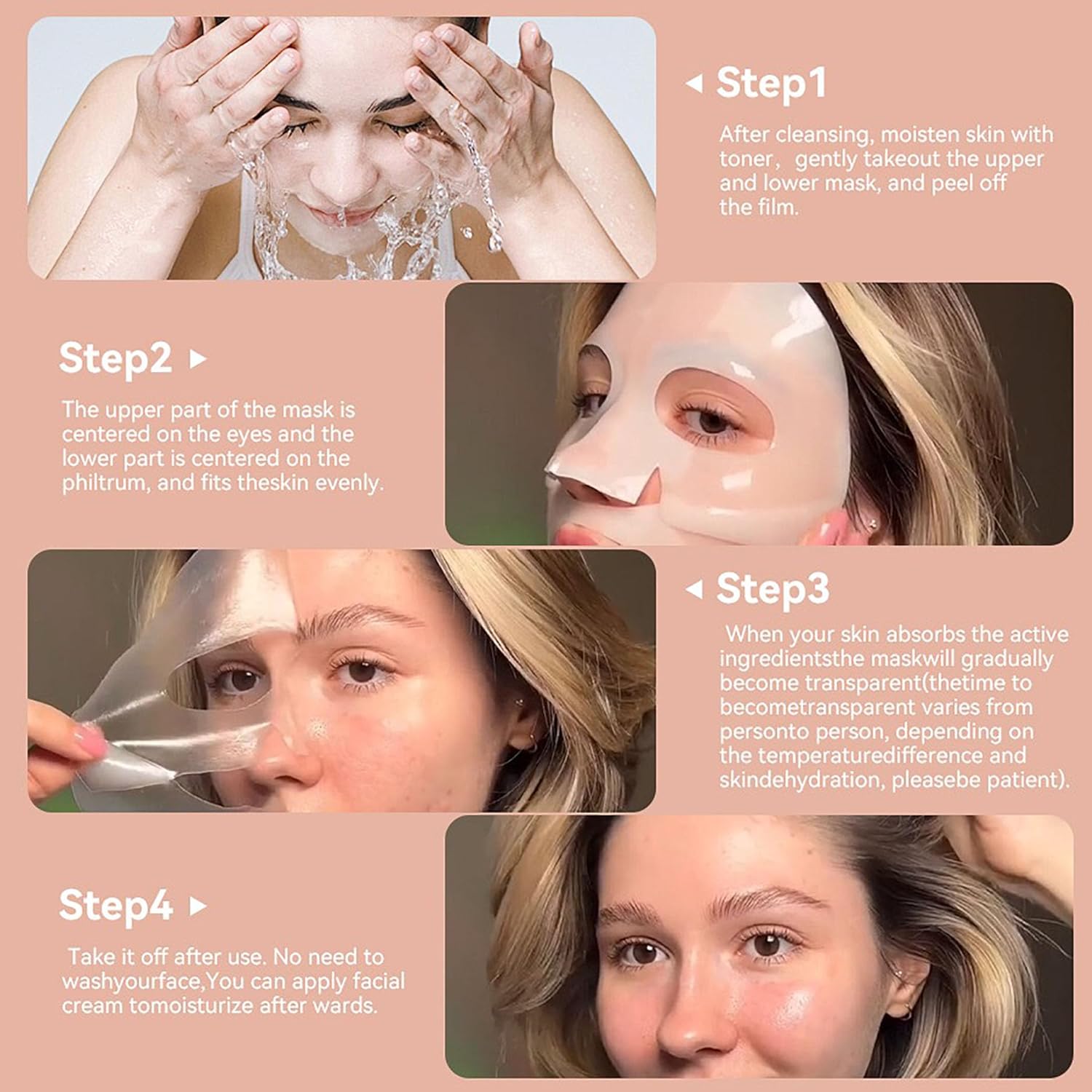 Step1

After cleansing, moisten skin with toner, gently takeout the upper and lower mask, and peel off the film.

Step2

The upper part of the mask is centered on the eyes and the lower part is centered on the philtrum, and fits theskin evenly.

Step3

When your skin absorbs the active ingredientsthe maskwill gradually become transparent(thetime to becometransparent varies from personto person, depending on the temperaturedifference and skindehydration, pleasebe patient).

Step4

Take it off after use. No need to washyourface,You can apply facial cream tomoisturize after wards.